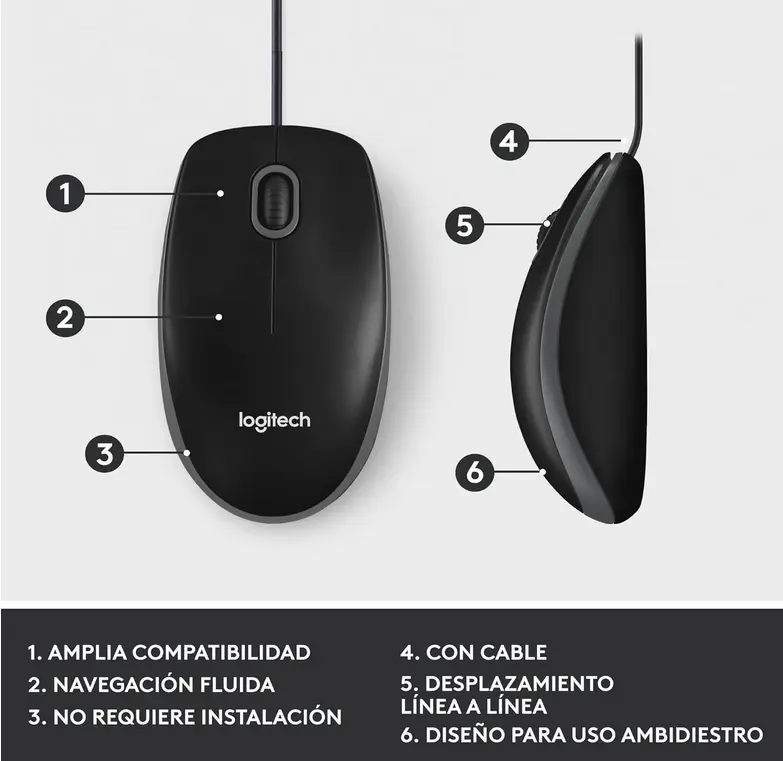 1

2

logitech

3

4

5

6

1. AMPLIA COMPATIBILIDAD
2. NAVEGACIÓN FLUIDA
3. NO REQUIERE INSTALACIÓN

4. CON CABLE
5. DESPLAZAMIENTO LÍNEA A LÍNEA
6. DISEÑO PARA USO AMBIDIESTRO