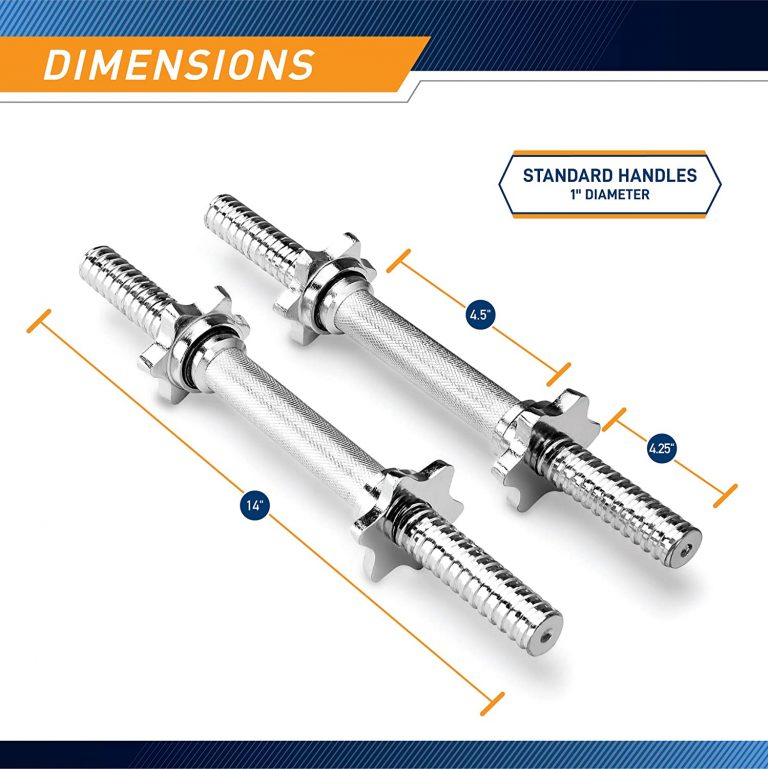 DIMENSIONS

STANDARD HANDLES
1" DIAMETER

4.5"

4.25"

14"